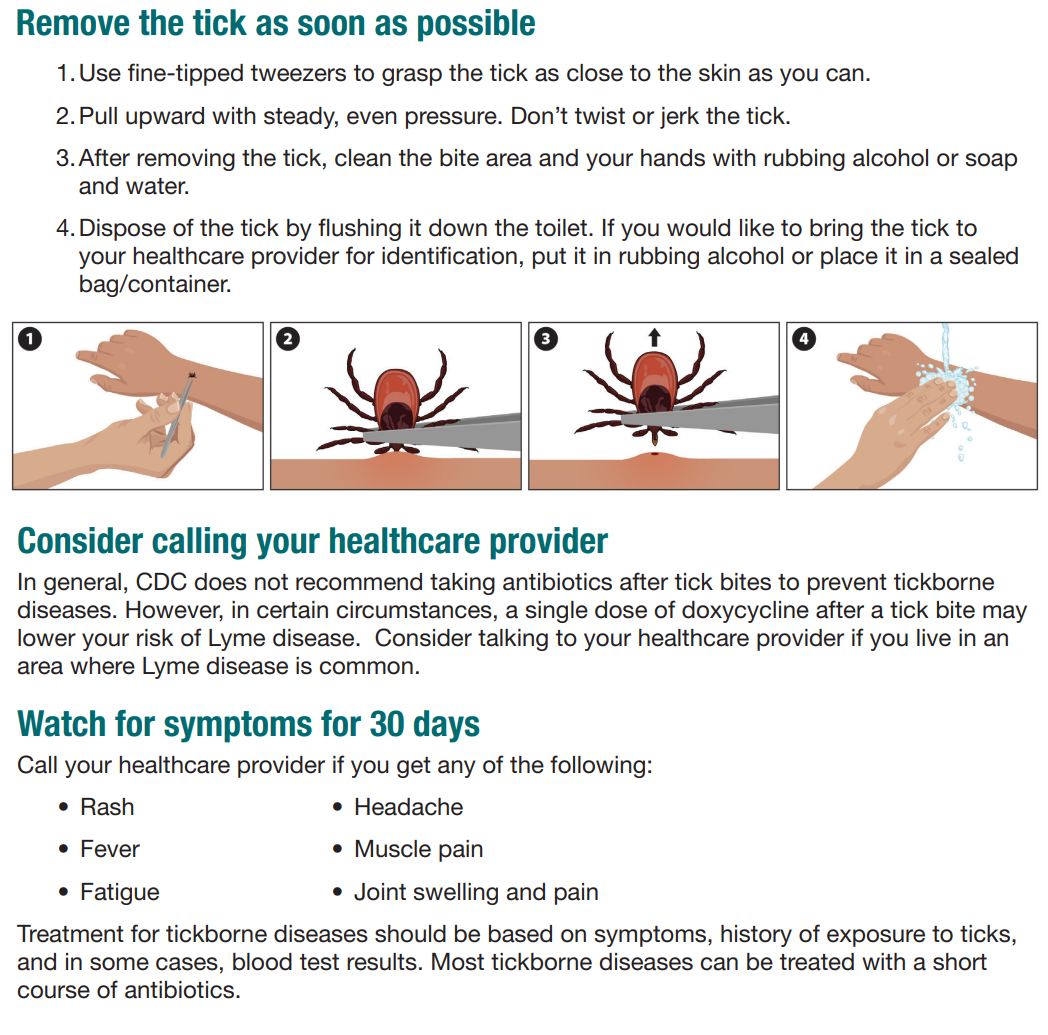 Remove the tick as soon as possible

1. Use fine-tipped tweezers to grasp the tick as close to the skin as you can.

2. Pull upward with steady, even pressure. Don't twist or jerk the tick.

3. After removing the tick, clean the bite area and your hands with rubbing alcohol or soap and water.

4. Dispose of the tick by flushing it down the toilet. If you would like to bring the tick to your healthcare provider for identification, put it in rubbing alcohol or place it in a sealed bag/container.

1

2

3

4

Consider calling your healthcare provider

In general, CDC does not recommend taking antibiotics after tick bites to prevent tickborne diseases. However, in certain circumstances, a single dose of doxycycline after a tick bite may lower your risk of Lyme disease. Consider talking to your healthcare provider if you live in an area where Lyme disease is common.

Watch for symptoms for 30 days

Call your healthcare provider if you get any of the following:

• Rash
• Fever
• Fatigue

• Headache
• Muscle pain
• Joint swelling and pain

Treatment for tickborne diseases should be based on symptoms, history of exposure to ticks, and in some cases, blood test results. Most tickborne diseases can be treated with a short course of antibiotics.